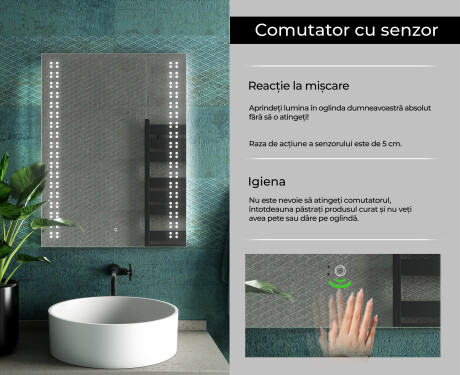 Comutator cu senzor

Reacție la mișcare

Aprindeți lumina în oglinda dumneavoastră absolut fără să o atingeți!

Raza de acțiune a senzorului este de 5 cm.

Igiena

Nu este nevoie să atingeți comutatorul, întotdeauna păstrați produsul curat și nu veți avea pete sau dâre pe oglindă.